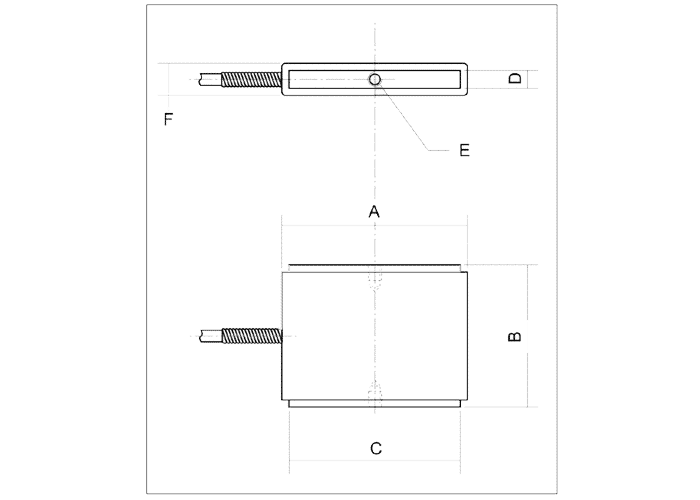 D
F
E
A
B
C